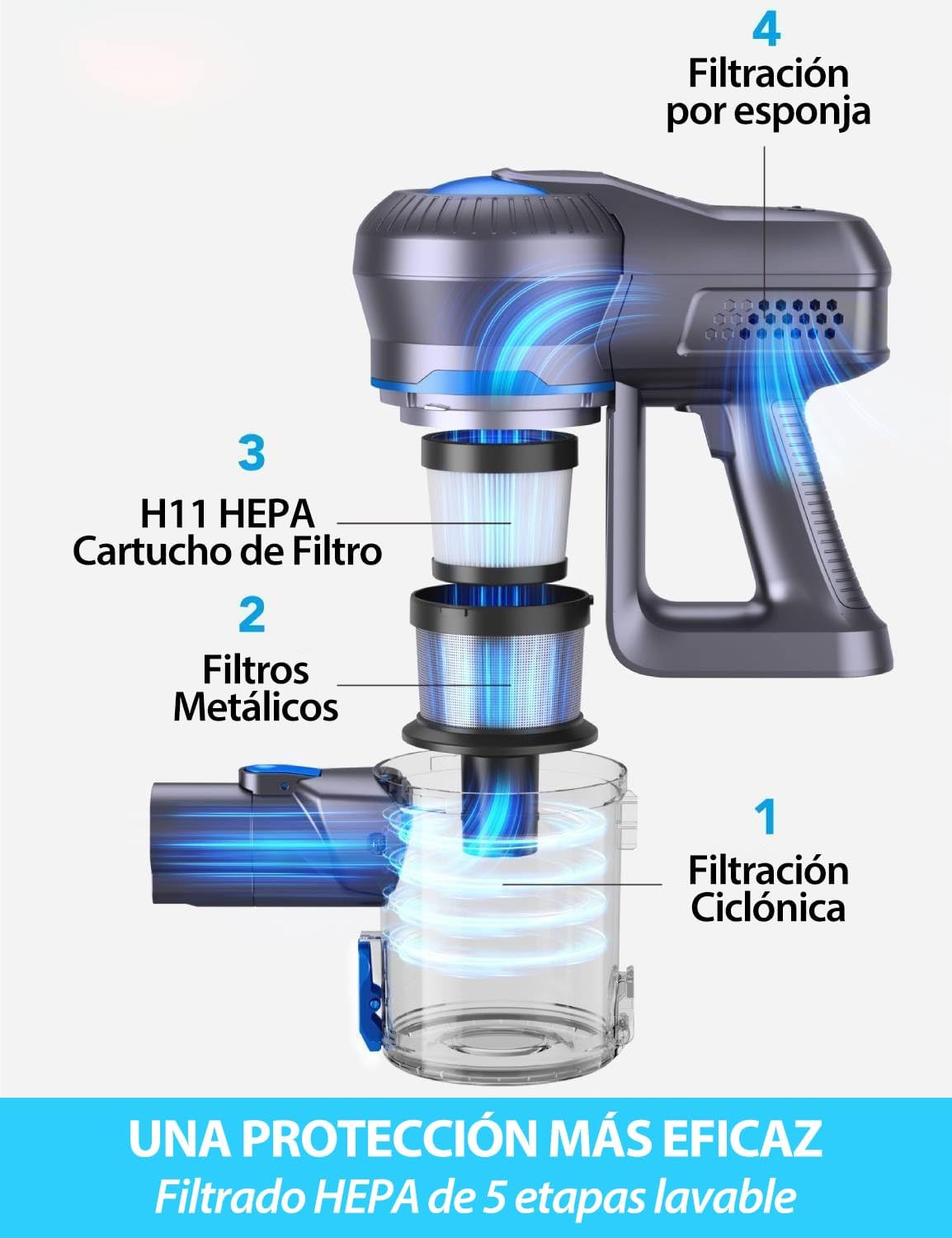 4
Filtración por esponja

3
H11 HEPA Cartucho de Filtro

2
Filtros Metálicos

1
Filtración Ciclónica

UNA PROTECCIÓN MÁS EFICAZ
Filtrado HEPA de 5 etapas lavable